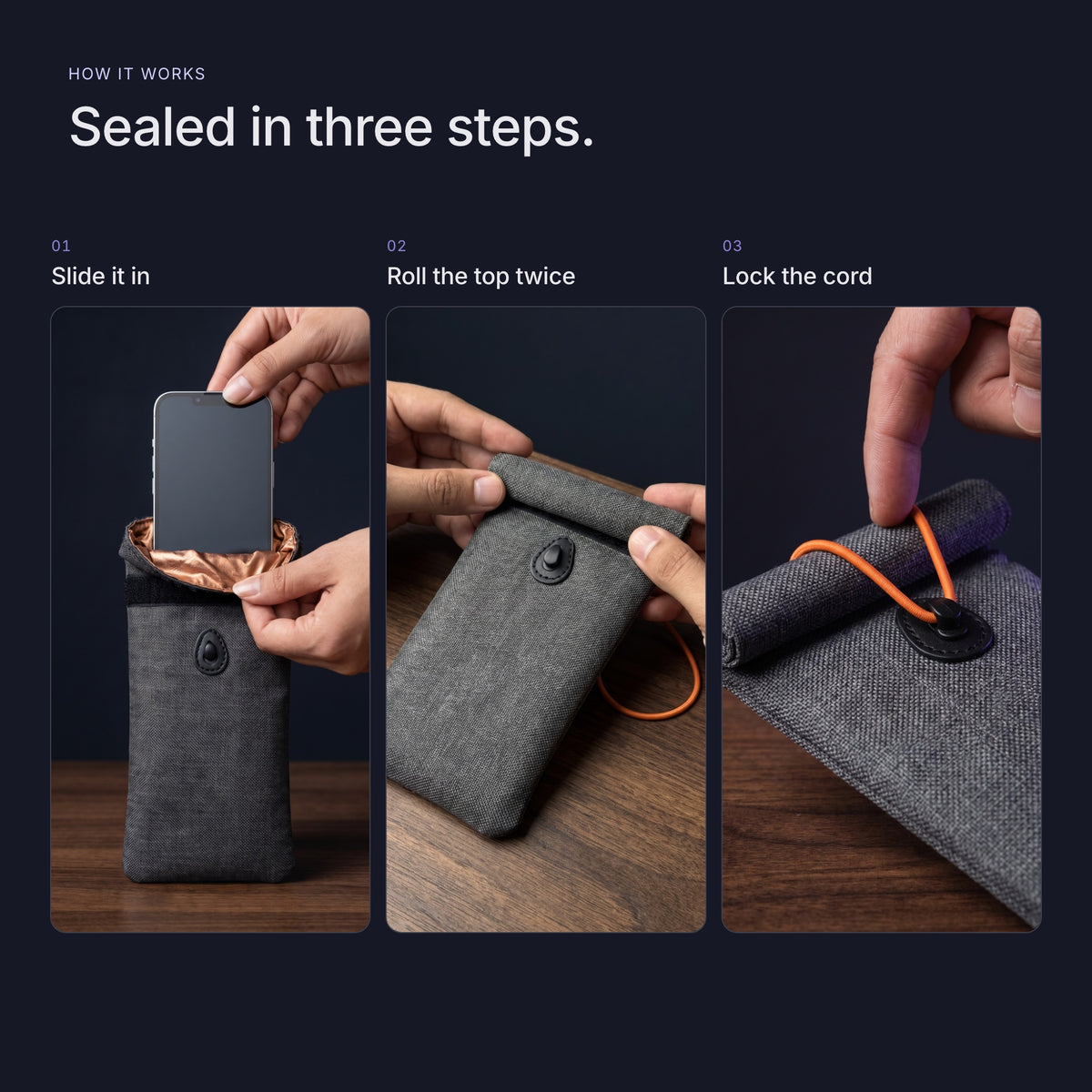 HOW IT WORKS

Sealed in three steps.

01
Slide it in

02
Roll the top twice

03
Lock the cord